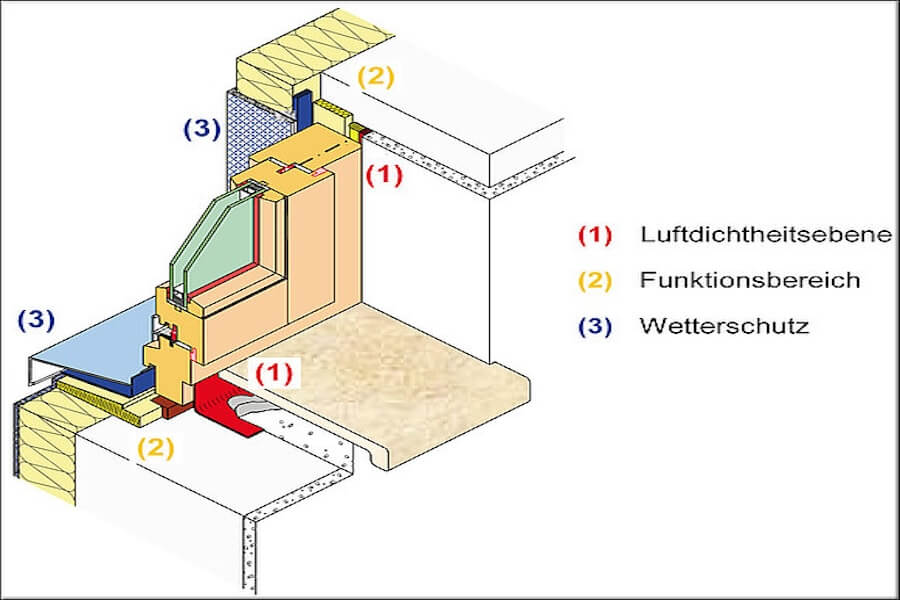 (2)
(3)
(1)
(3)
(1)
(2)

(1) Luftdichtheitsebene
(2) Funktionsbereich
(3) Wetterschutz